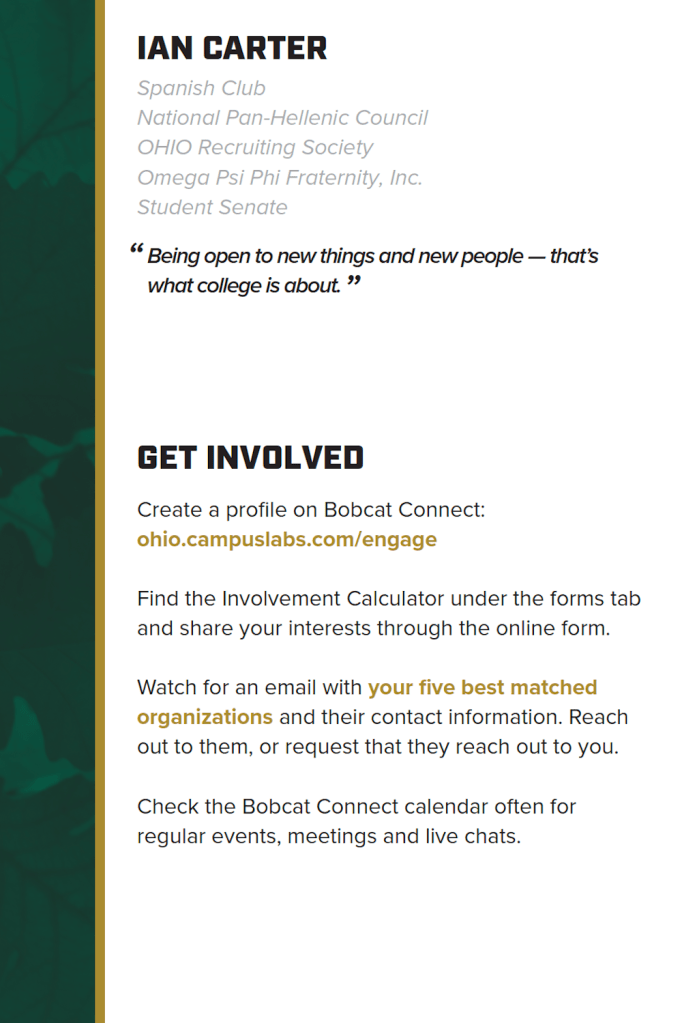 IAN CARTER

Spanish Club
National Pan-Hellenic Council
OHIO Recruiting Society
Omega Psi Phi Fraternity, Inc.
Student Senate

"Being open to new things and new people — that's what college is about."

GET INVOLVED

Create a profile on Bobcat Connect: ohio.campuslabs.com/engage

Find the Involvement Calculator under the forms tab and share your interests through the online form.

Watch for an email with your five best matched organizations and their contact information. Reach out to them, or request that they reach out to you.

Check the Bobcat Connect calendar often for regular events, meetings and live chats.